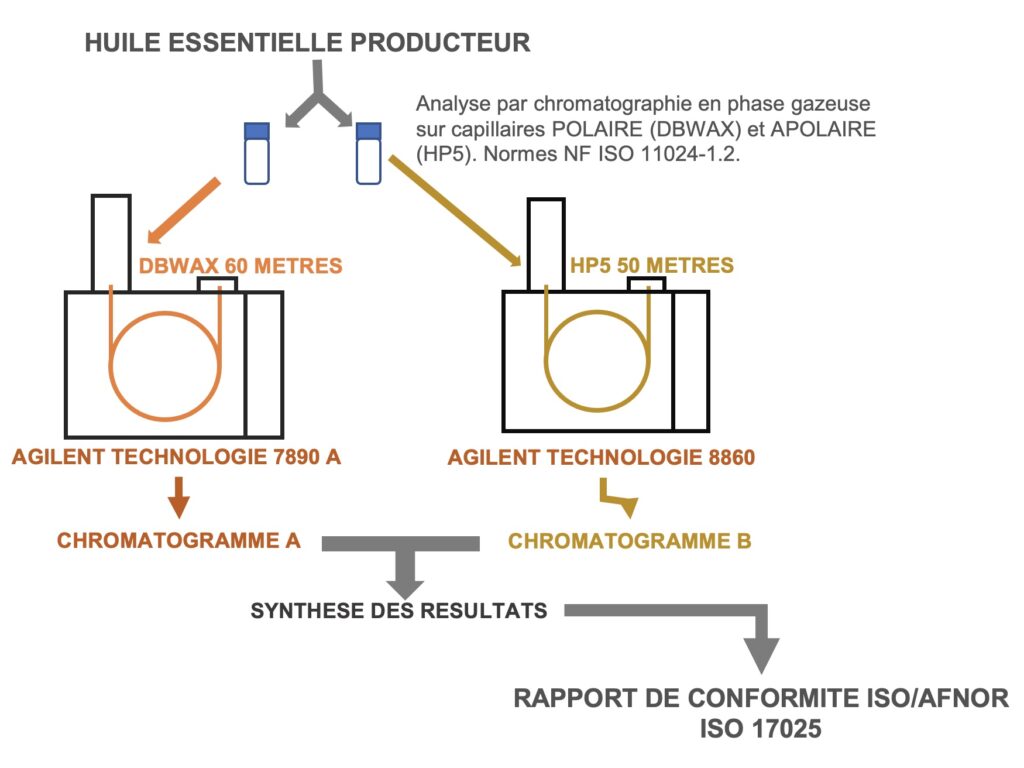 HUILE ESSENTIELLE PRODUCTEUR

Analyse par chromatographie en phase gazeuse sur capillaires POLAIRE (DBWAX) et APOLAIRE (HP5). Normes NF ISO 11024-1.2.

DBWAX 60 METRES

HP5 50 METRES

AGILENT TECHNOLOGIE 7890 A

AGILENT TECHNOLOGIE 8860

CHROMATOGRAMME A

CHROMATOGRAMME B

SYNTHESE DES RESULTATS

RAPPORT DE CONFORMITE ISO/AFNOR
ISO 17025